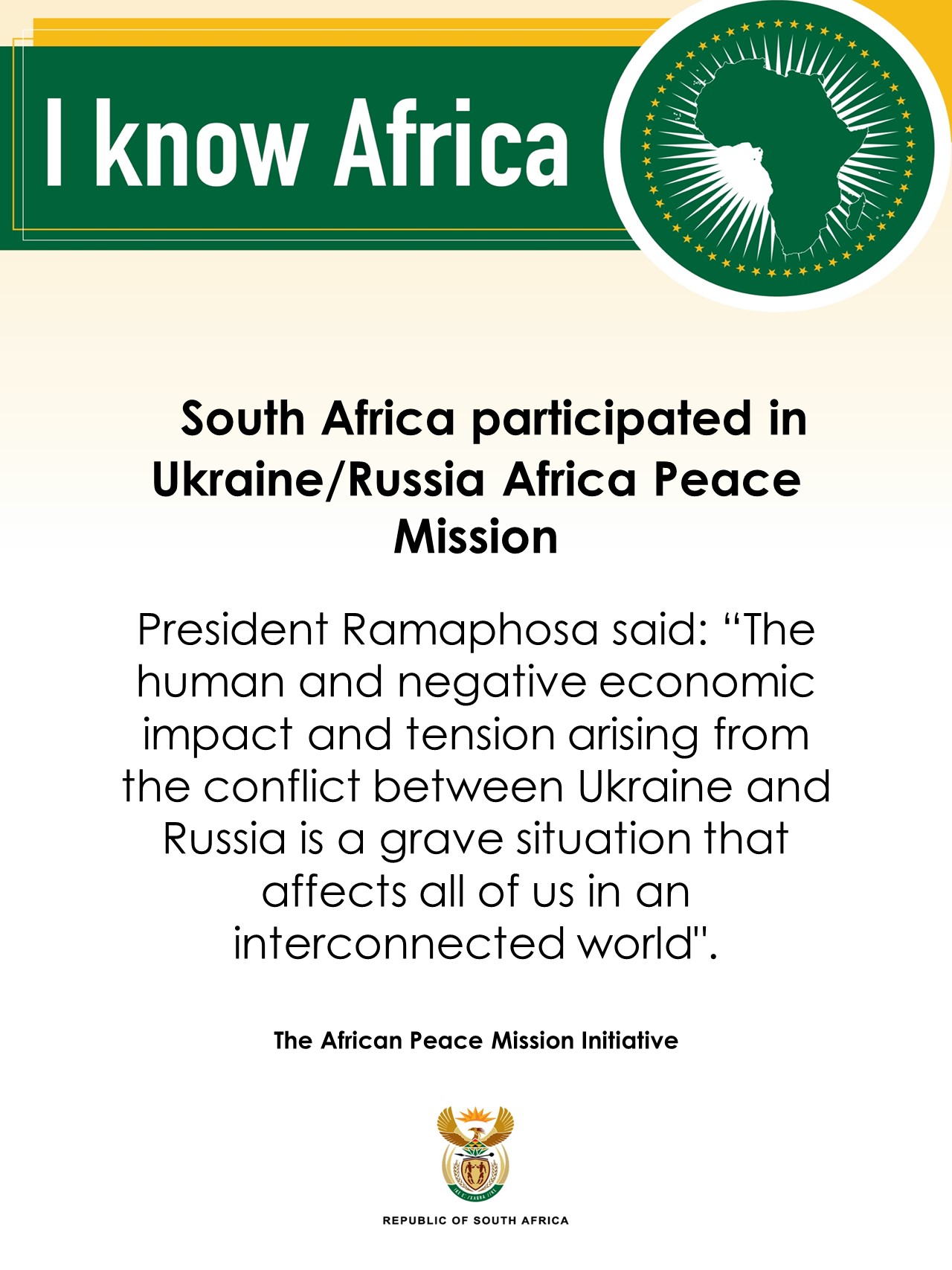 I know Africa

South Africa participated in Ukraine/Russia Africa Peace Mission

President Ramaphosa said: “The human and negative economic impact and tension arising from the conflict between Ukraine and Russia is a grave situation that affects all of us in an interconnected world".

The African Peace Mission Initiative

REPUBLIC OF SOUTH AFRICA