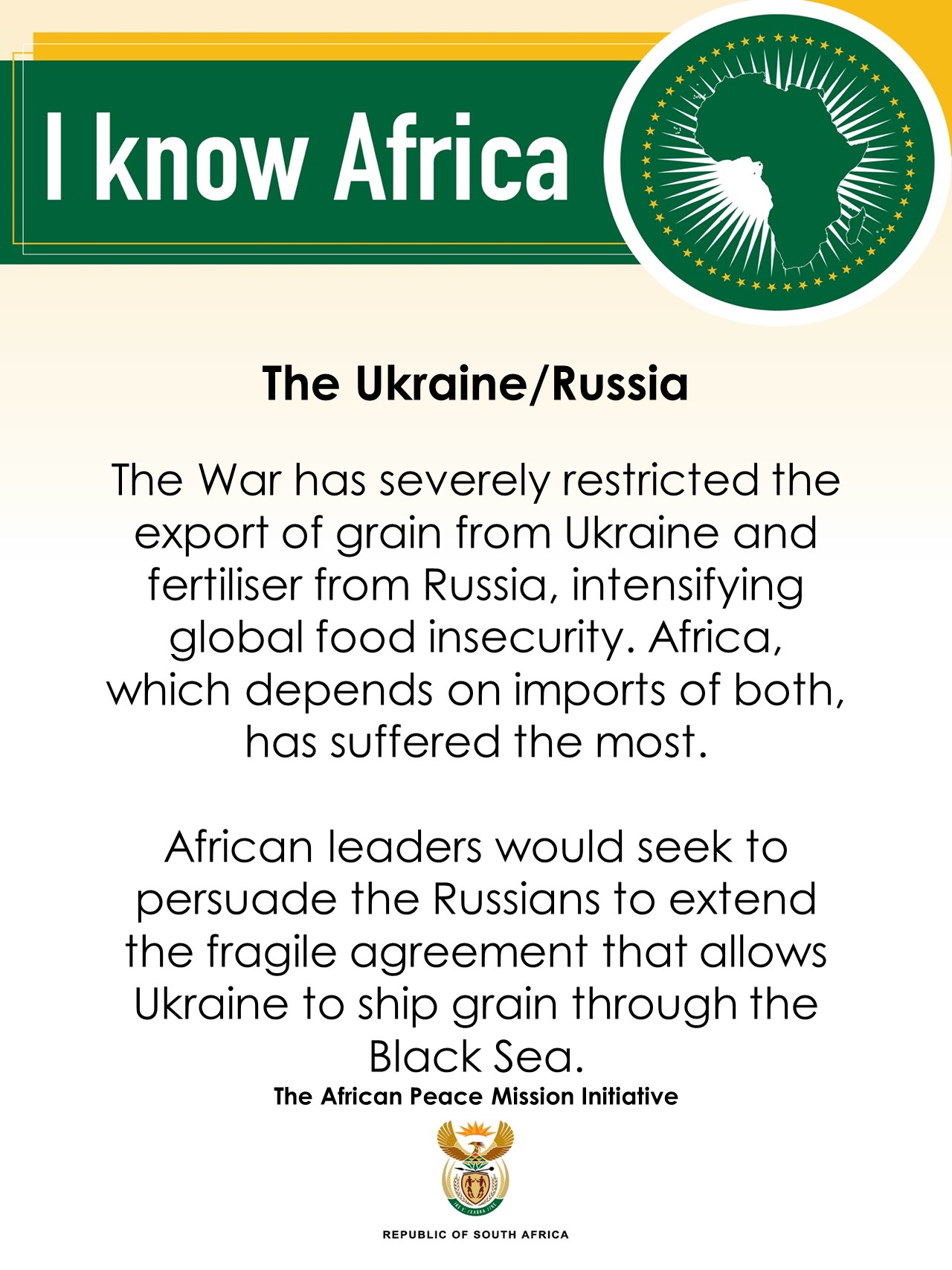 I know Africa

The Ukraine/Russia

The War has severely restricted the export of grain from Ukraine and fertiliser from Russia, intensifying global food insecurity. Africa, which depends on imports of both, has suffered the most.

African leaders would seek to persuade the Russians to extend the fragile agreement that allows Ukraine to ship grain through the Black Sea.

The African Peace Mission Initiative

REPUBLIC OF SOUTH AFRICA