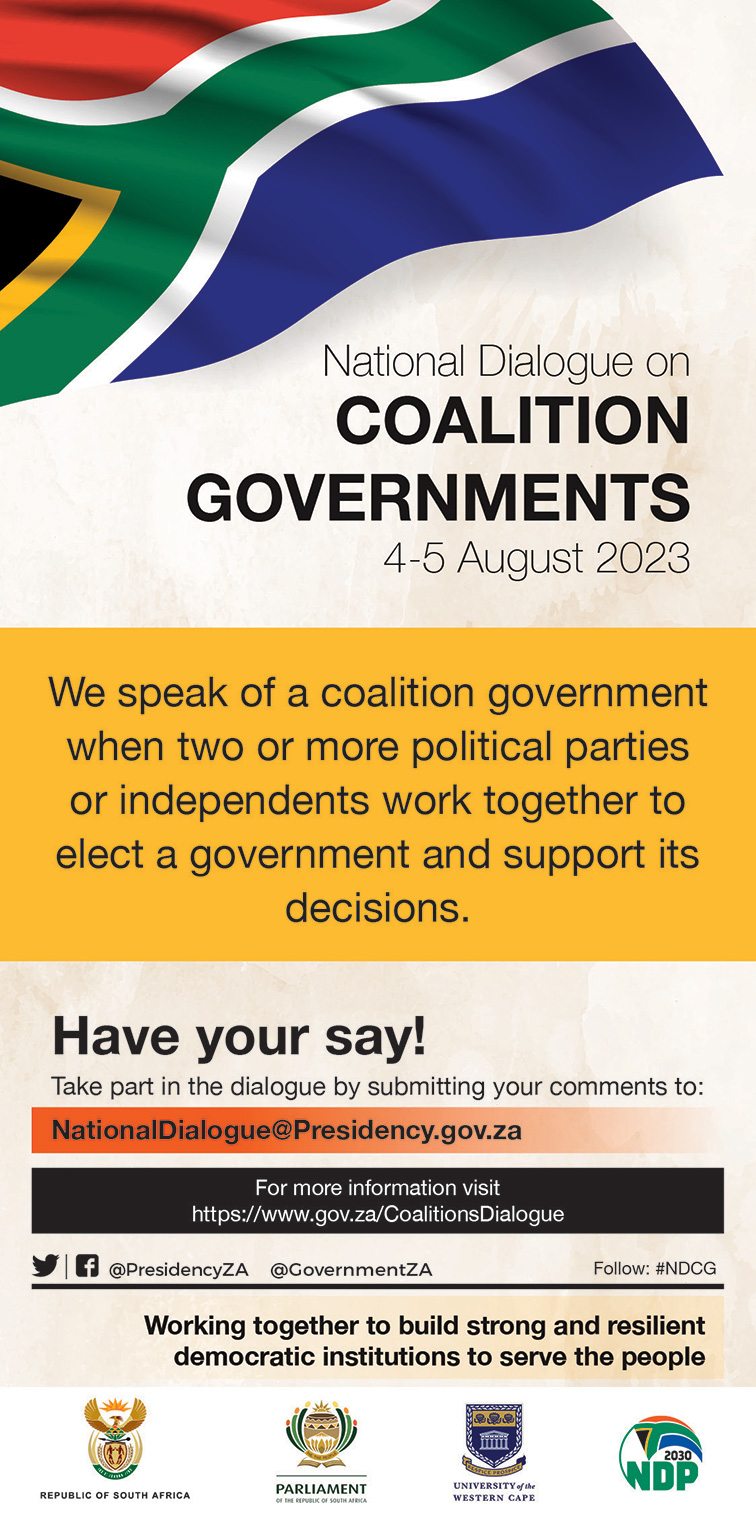 National Dialogue on
COALITION GOVERNMENTS
4-5 August 2023

We speak of a coalition government when two or more political parties or independents work together to elect a government and support its decisions.

Have your say!
Take part in the dialogue by submitting your comments to:
NationalDialogue@Presidency.gov.za

For more information visit
https://www.gov.za/CoalitionsDialogue

@PresidencyZA @GovernmentZA Follow: #NDCG

Working together to build strong and resilient democratic institutions to serve the people

REPUBLIC OF SOUTH AFRICA

PARLIAMENT
OF THE REPUBLIC OF SOUTH AFRICA

UNIVERSITY of the WESTERN CAPE

2030
NDP