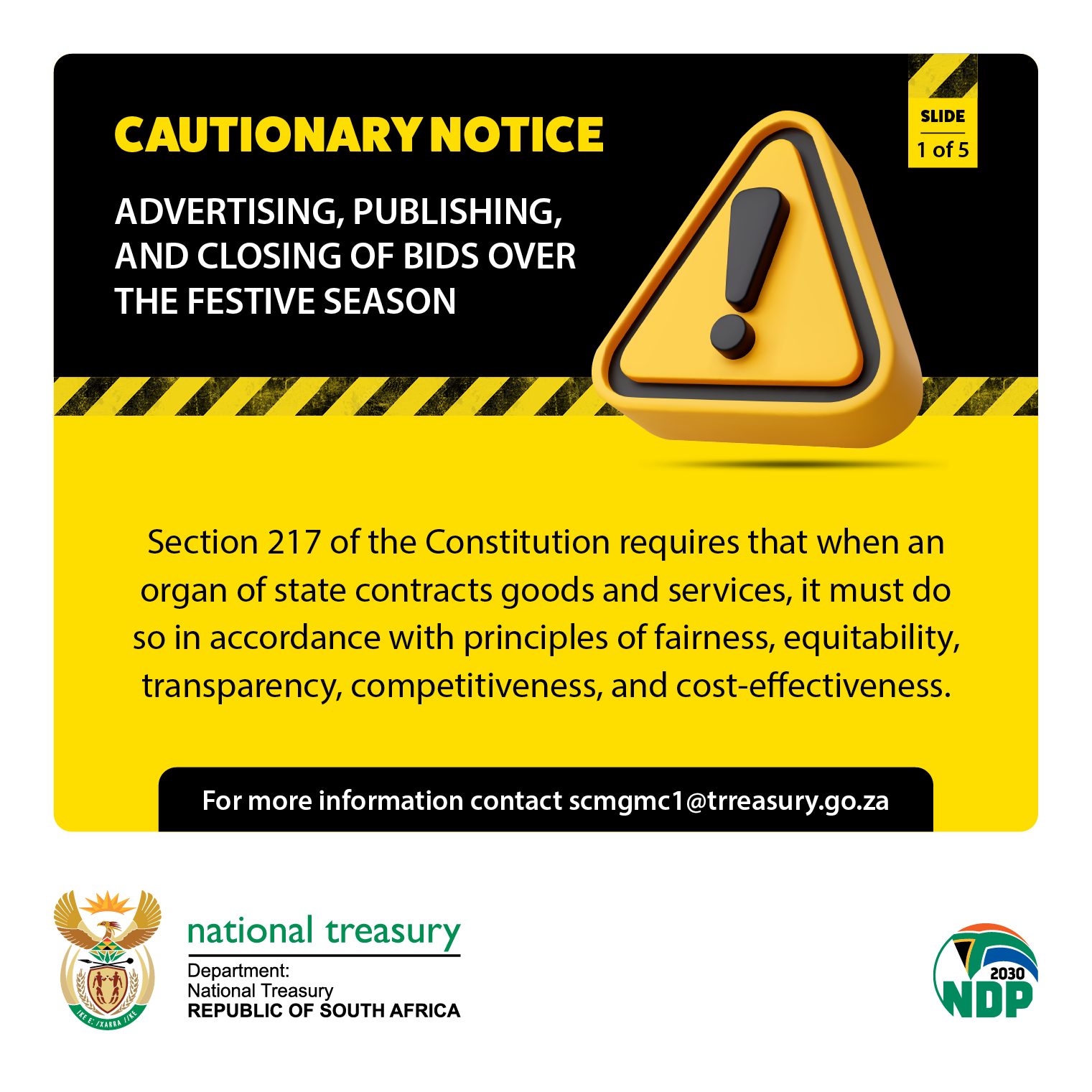 CAUTIONARY NOTICE

SLIDE
1 of 5

ADVERTISING, PUBLISHING, AND CLOSING OF BIDS OVER THE FESTIVE SEASON

Section 217 of the Constitution requires that when an organ of state contracts goods and services, it must do so in accordance with principles of fairness, equitability, transparency, competitiveness, and cost-effectiveness.

For more information contact scmgmc1@trreasury.go.za

!KE E: /XARRA //KE

national treasury
Department:
National Treasury
REPUBLIC OF SOUTH AFRICA

2030
NDP