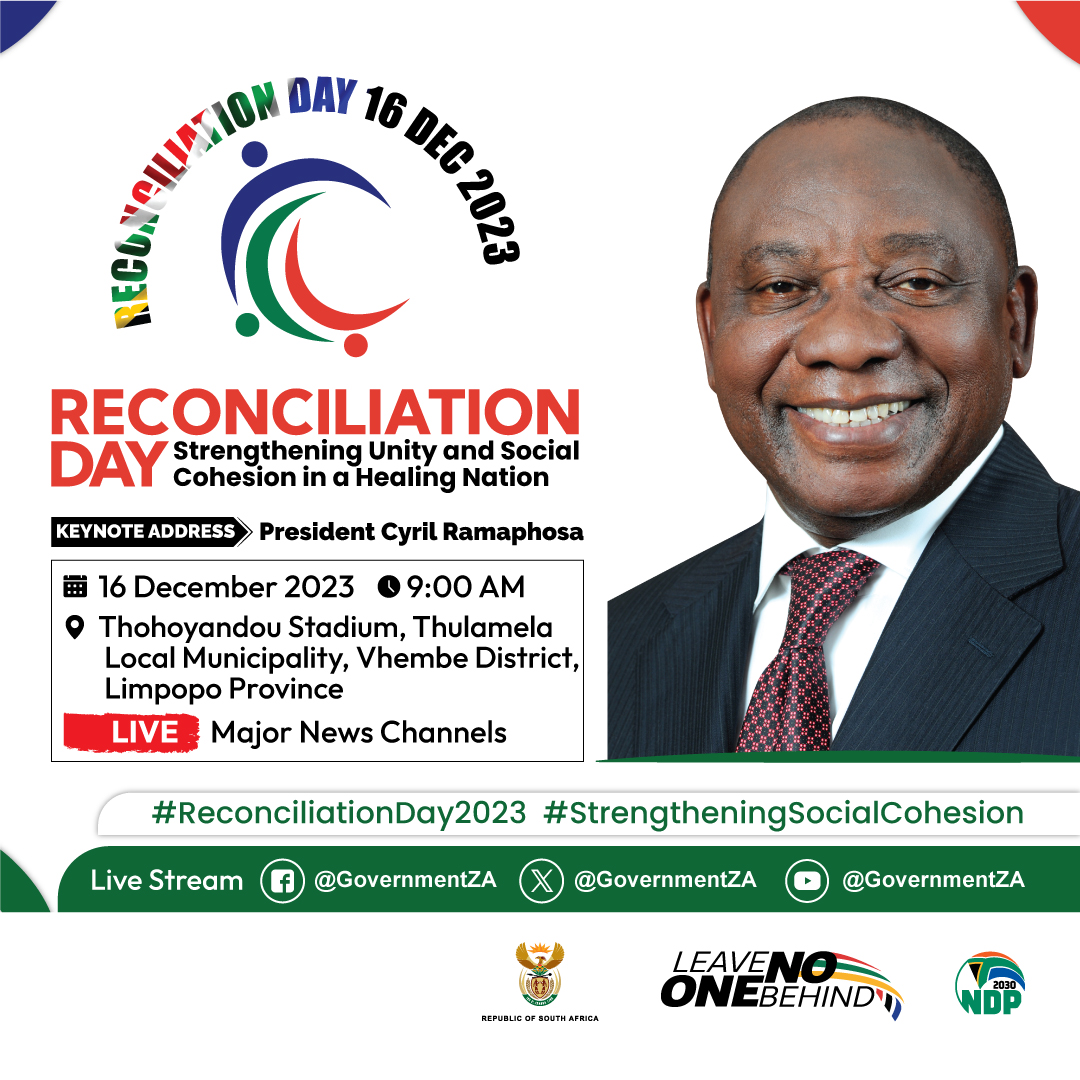 RECONCILIATION DAY 16 DEC 2023

RECONCILIATION DAY Strengthening Unity and Social Cohesion in a Healing Nation

KEYNOTE ADDRESS President Cyril Ramaphosa

16 December 2023 9:00 AM

Thohoyandou Stadium, Thulamela Local Municipality, Vhembe District, Limpopo Province

LIVE Major News Channels

#ReconciliationDay2023 #StrengtheningSocialCohesion

Live Stream @GovernmentZA @GovernmentZA @GovernmentZA

REPUBLIC OF SOUTH AFRICA

LEAVE NO ONE BEHIND

2030 NDP