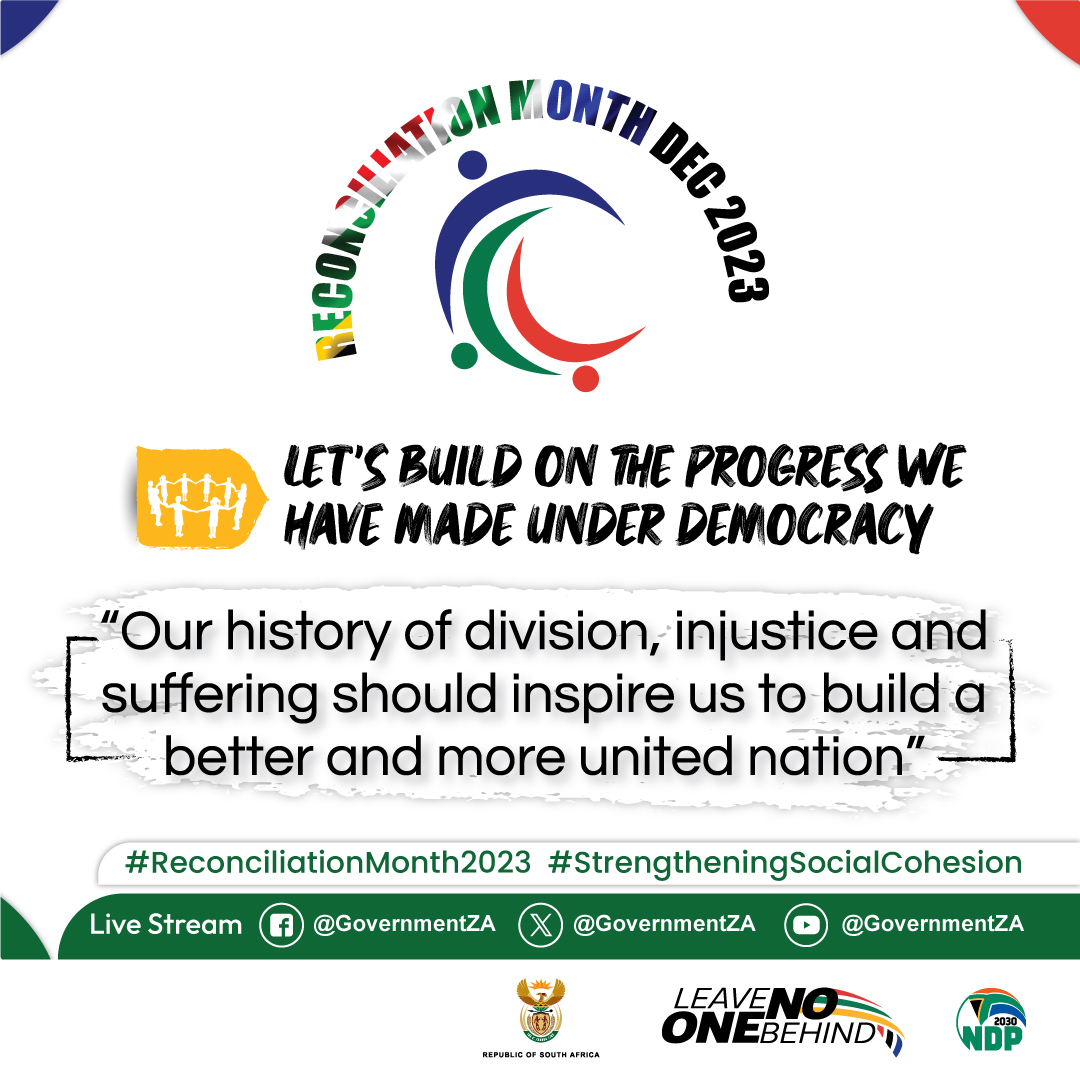 RECONCILIATION MONTH DEC 2023

LET'S BUILD ON THE PROGRESS WE HAVE MADE UNDER DEMOCRACY

"Our history of division, injustice and suffering should inspire us to build a better and more united nation"

#ReconciliationMonth2023 #StrengtheningSocialCohesion

Live Stream @GovernmentZA @GovernmentZA @GovernmentZA

REPUBLIC OF SOUTH AFRICA

LEAVE NO ONE BEHIND

2030 NDP